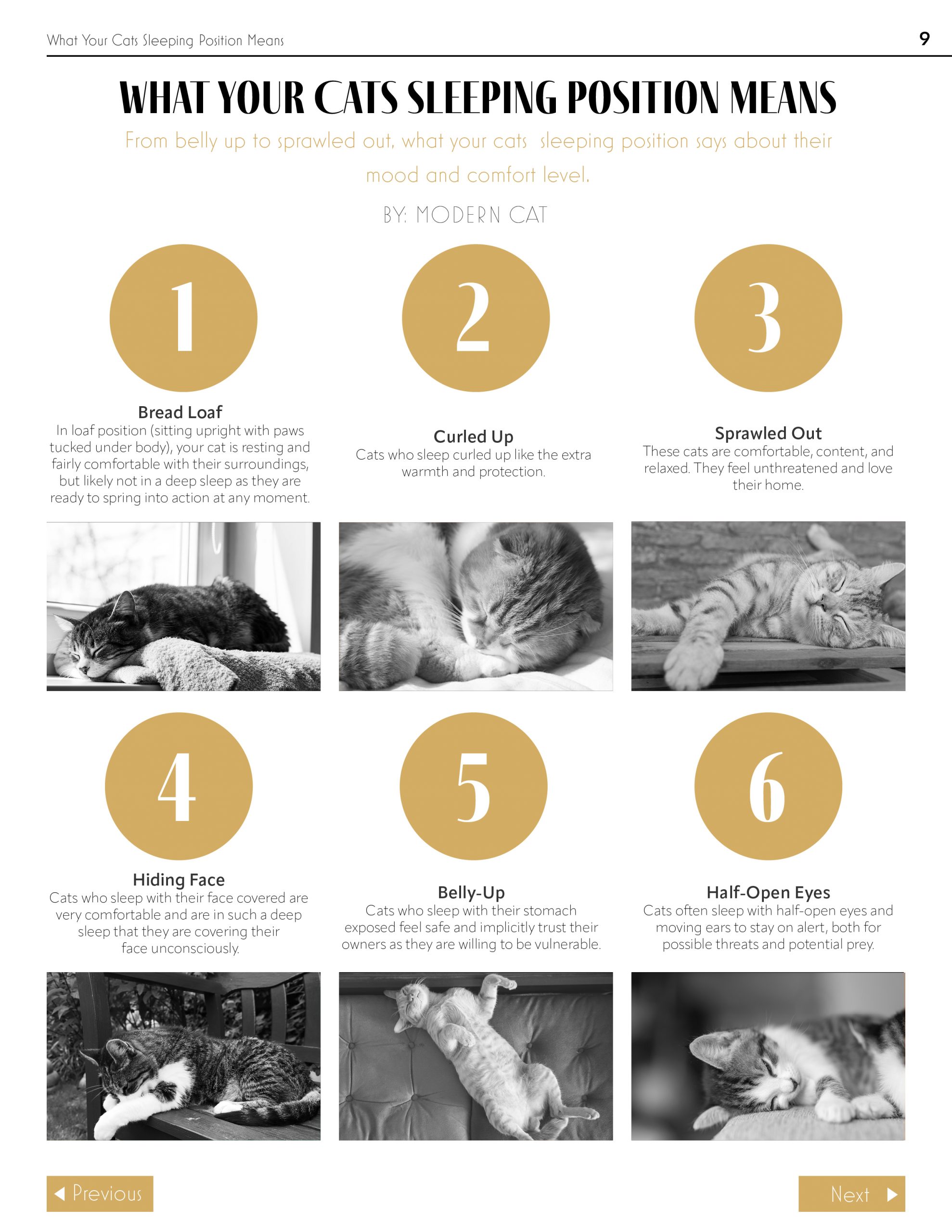 What Your Cats Sleeping Position Means

9

WHAT YOUR CATS SLEEPING POSITION MEANS

From belly up to sprawled out, what your cats sleeping position says about their mood and comfort level.

BY: MODERN CAT

1

Bread Loaf
In loaf position (sitting upright with paws tucked under body), your cat is resting and fairly comfortable with their surroundings, but likely not in a deep sleep as they are ready to spring into action at any moment.

2

Curled Up
Cats who sleep curled up like the extra warmth and protection.

3

Sprawled Out
These cats are comfortable, content, and relaxed. They feel unthreatened and love their home.

4

Hiding Face
Cats who sleep with their face covered are very comfortable and are in such a deep sleep that they are covering their face unconsciously.

5

Belly-Up
Cats who sleep with their stomach exposed feel safe and implicitly trust their owners as they are willing to be vulnerable.

6

Half-Open Eyes
Cats often sleep with half-open eyes and moving ears to stay on alert, both for possible threats and potential prey.

Previous

Next